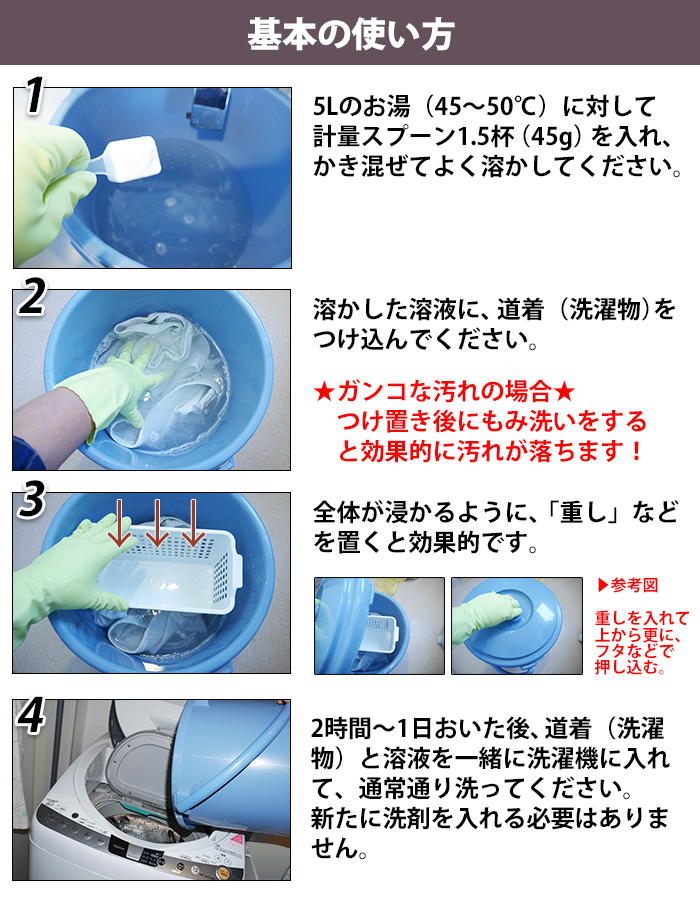 基本の使い方

1

5Lのお湯（45〜50℃）に対して計量スプーン1.5杯（45g）を入れ、かき混ぜてよく溶かしてください。

2

溶かした溶液に、道着（洗濯物）をつけ込んでください。

★ガンコな汚れの場合★
つけ置き後にもみ洗いをすると効果的に汚れが落ちます！

3

全体が浸かるように、「重し」などを置くと効果的です。

▶参考図

重しを入れて上から更に、フタなどで押し込む。

4

2時間〜1日おいた後、道着（洗濯物）と溶液を一緒に洗濯機に入れて、通常通り洗ってください。
新たに洗剤を入れる必要はありません。